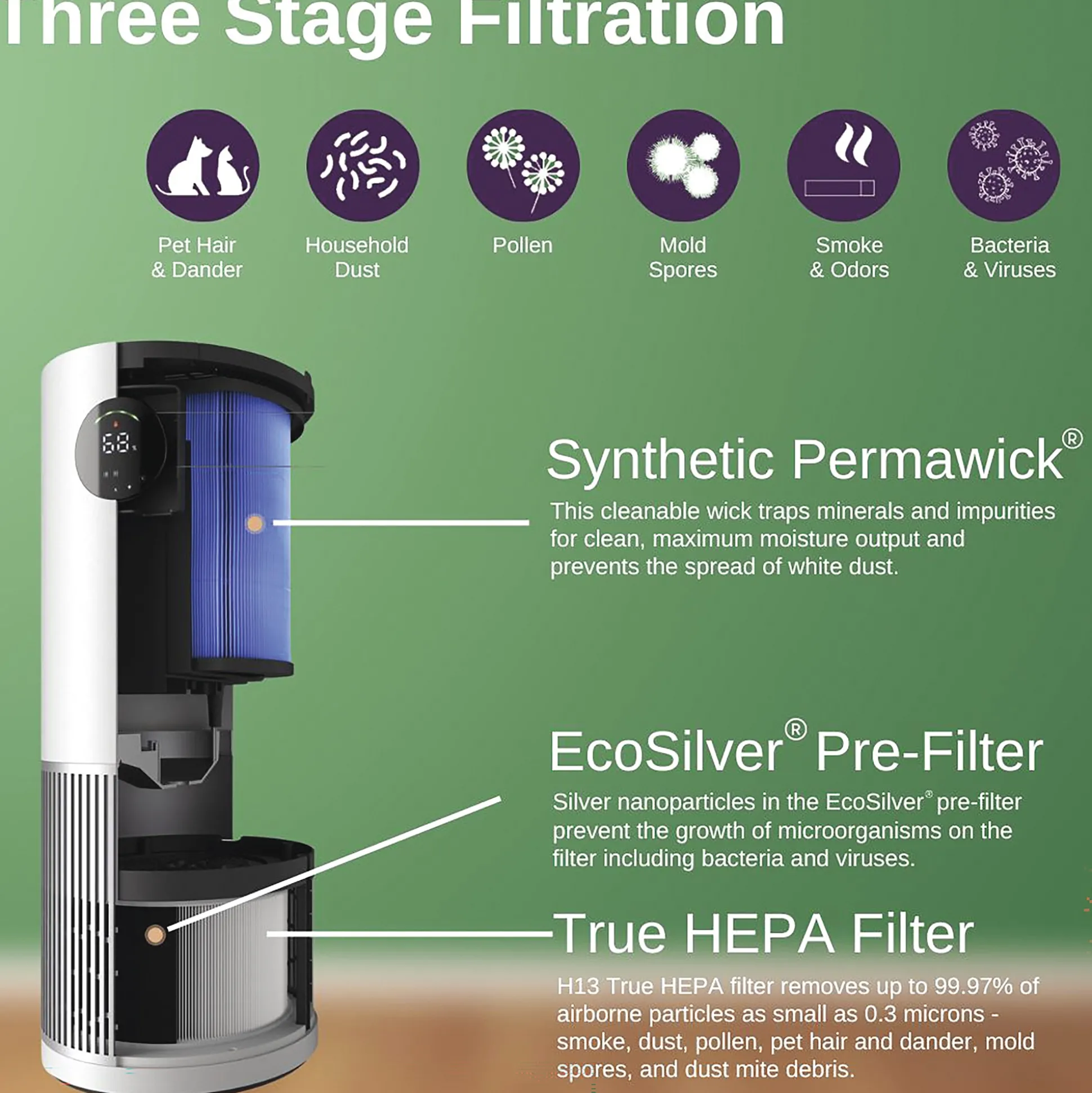 Three Stage Filtration

Pet Hair & Dander

Household Dust

Pollen

Mold Spores

Smoke & Odors

Bacteria & Viruses

68%

Synthetic Permawick®

This cleanable wick traps minerals and impurities for clean, maximum moisture output and prevents the spread of white dust.

EcoSilver® Pre-Filter

Silver nanoparticles in the EcoSilver® pre-filter prevent the growth of microorganisms on the filter including bacteria and viruses.

True HEPA Filter

H13 True HEPA filter removes up to 99.97% of airborne particles as small as 0.3 microns - smoke, dust, pollen, pet hair and dander, mold spores, and dust mite debris.